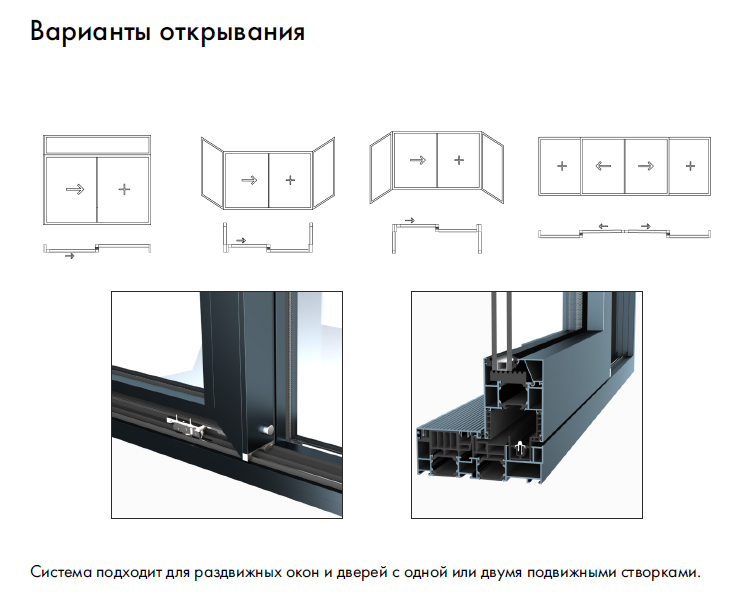 Варианты открывания

Система подходит для раздвижных окон и дверей с одной или двумя подвижными створками.